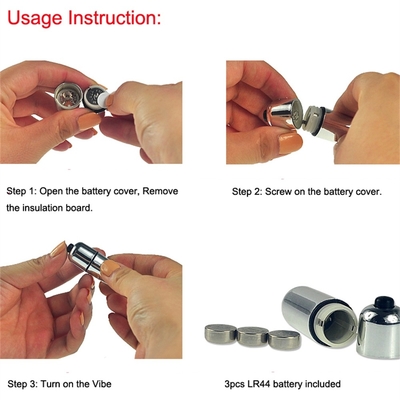 Usage Instruction:

Step 1: Open the battery cover, Remove the insulation board.

Step 2: Screw on the battery cover.

Step 3: Turn on the Vibe

3pcs LR44 battery included